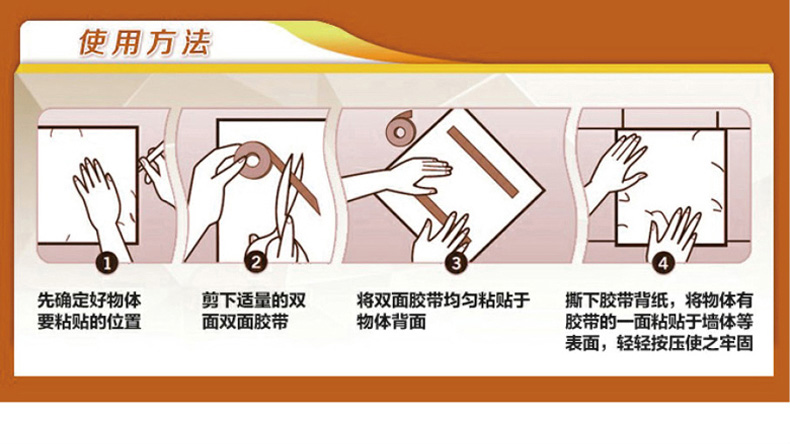 使用方法

1
先确定好物体要粘贴的位置

2
剪下适量的双面双面胶带

3
将双面胶带均匀粘贴于物体背面

4
撕下胶带背纸，将物体有胶带的一面粘贴于墙体等表面，轻轻按压使之牢固